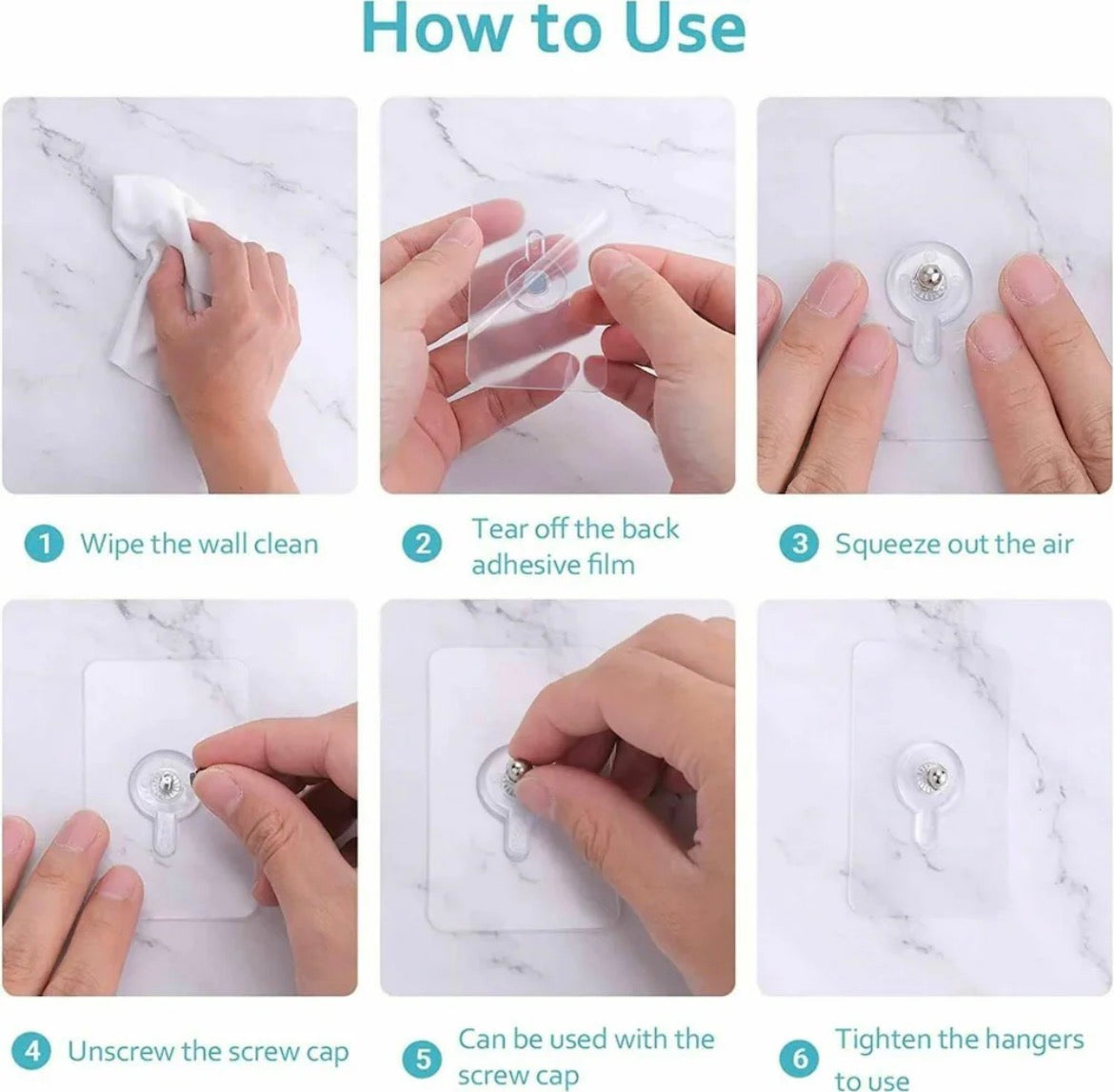 How to Use

1 Wipe the wall clean

2 Tear off the back adhesive film

3 Squeeze out the air

4 Unscrew the screw cap

5 Can be used with the screw cap

6 Tighten the hangers to use