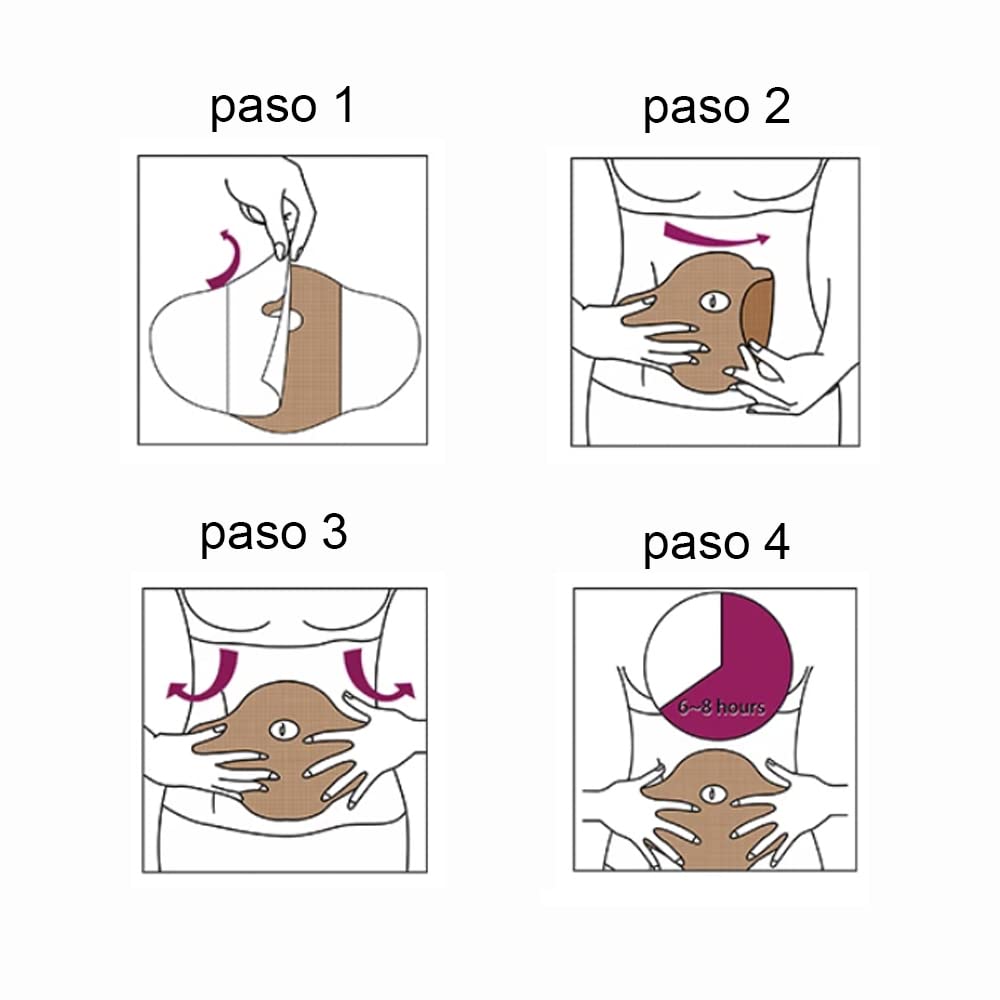 paso 1

paso 2

paso 3

paso 4

6~8 hours